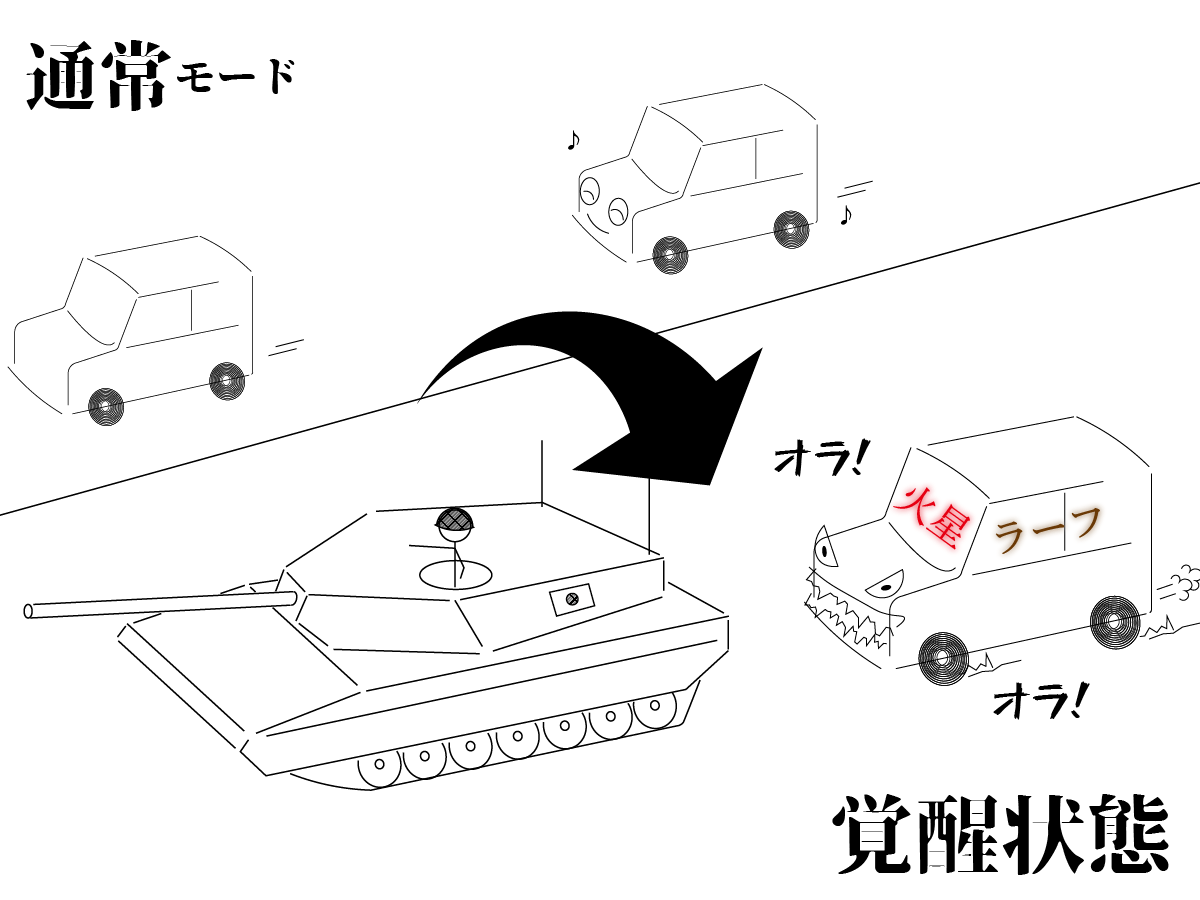 通常モード

♪

♪

オラ!

火星

ラーフ

オラ!

覚醒状態